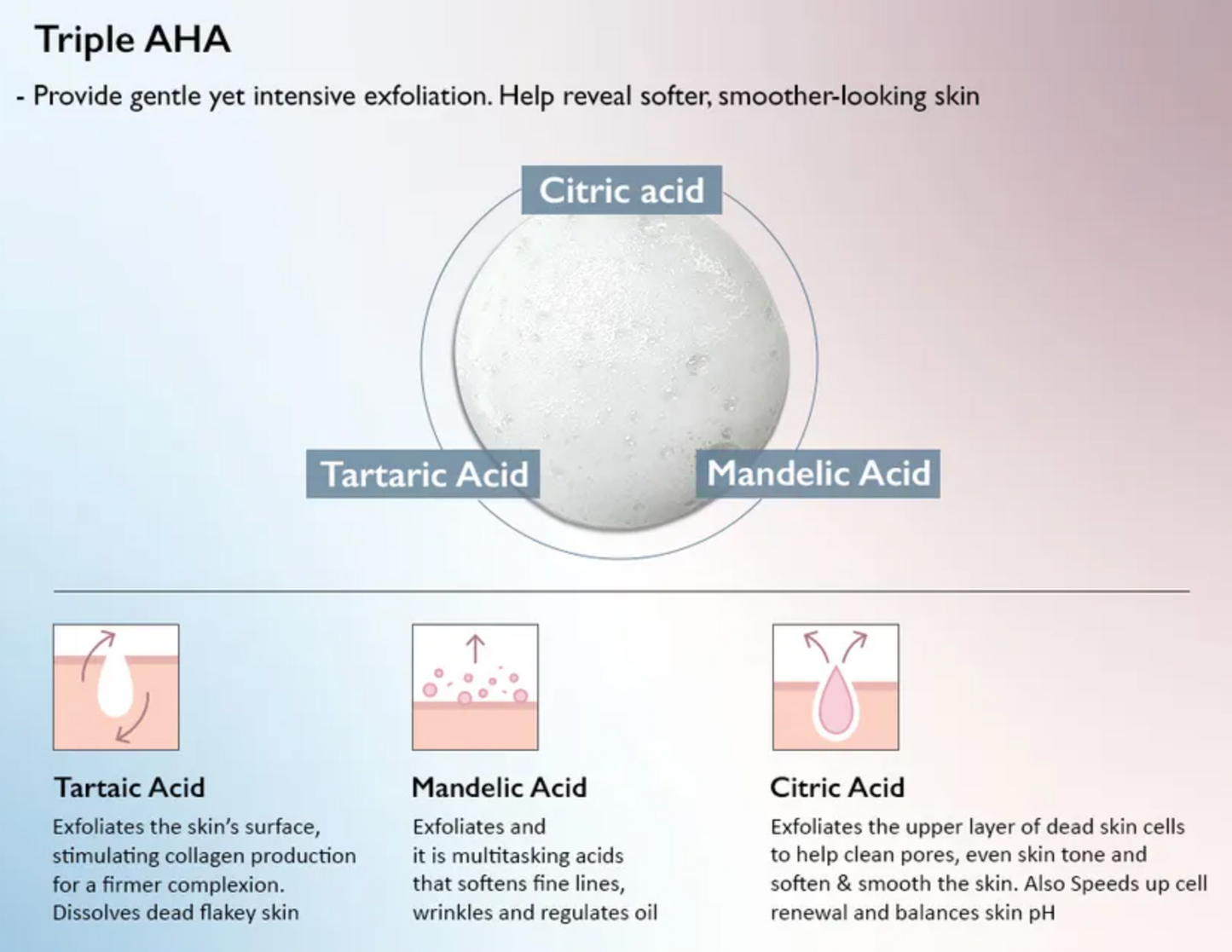 Triple AHA

- Provide gentle yet intensive exfoliation. Help reveal softer, smoother-looking skin

Citric acid

Tartaric Acid

Mandelic Acid

Tartaic Acid

Exfoliates the skin's surface, stimulating collagen production for a firmer complexion. Dissolves dead flakey skin

Mandelic Acid

Exfoliates and it is multitasking acids that softens fine lines, wrinkles and regulates oil

Citric Acid

Exfoliates the upper layer of dead skin cells to help clean pores, even skin tone and soften & smooth the skin. Also Speeds up cell renewal and balances skin pH