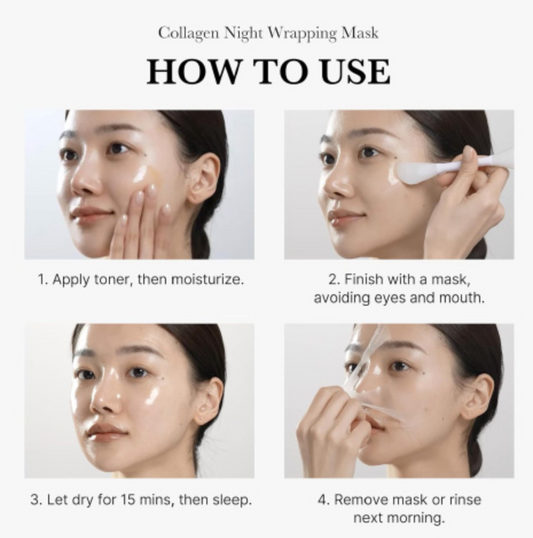 Collagen Night Wrapping Mask

HOW TO USE

1. Apply toner, then moisturize.

2. Finish with a mask, avoiding eyes and mouth.

3. Let dry for 15 mins, then sleep.

4. Remove mask or rinse next morning.