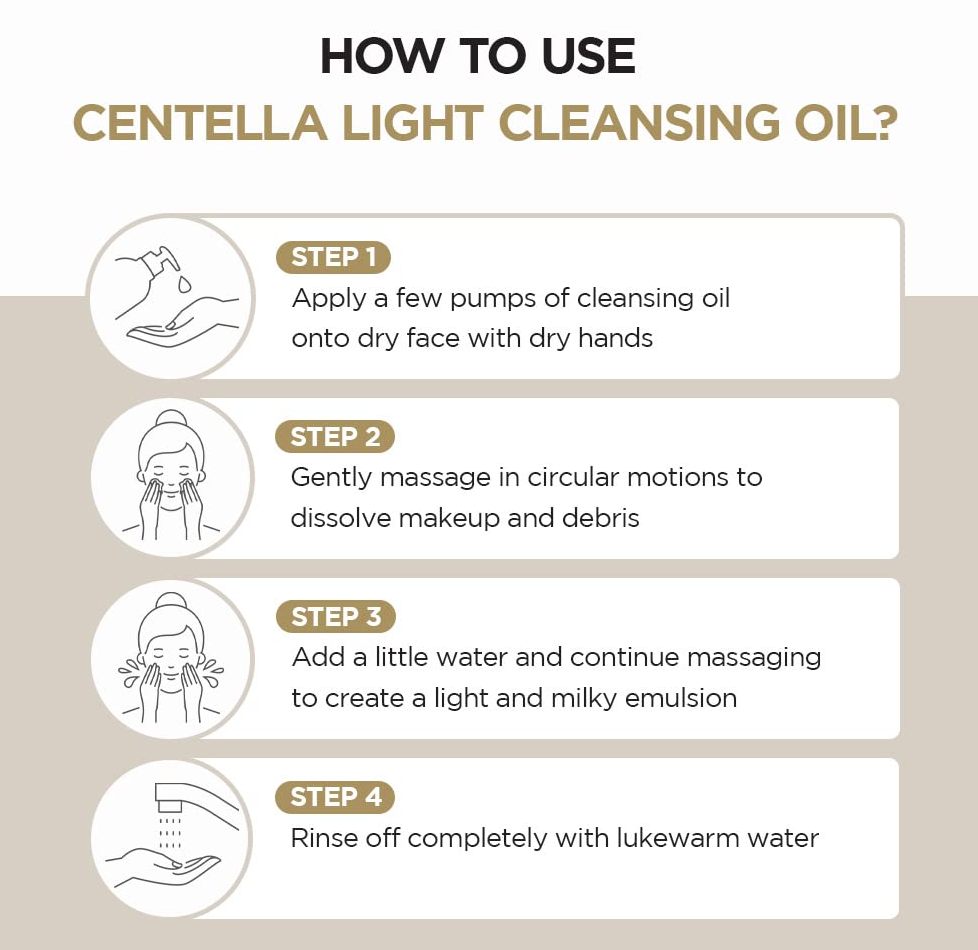 HOW TO USE
CENTELLA LIGHT CLEANSING OIL?

STEP 1
Apply a few pumps of cleansing oil onto dry face with dry hands

STEP 2
Gently massage in circular motions to dissolve makeup and debris

STEP 3
Add a little water and continue massaging to create a light and milky emulsion

STEP 4
Rinse off completely with lukewarm water